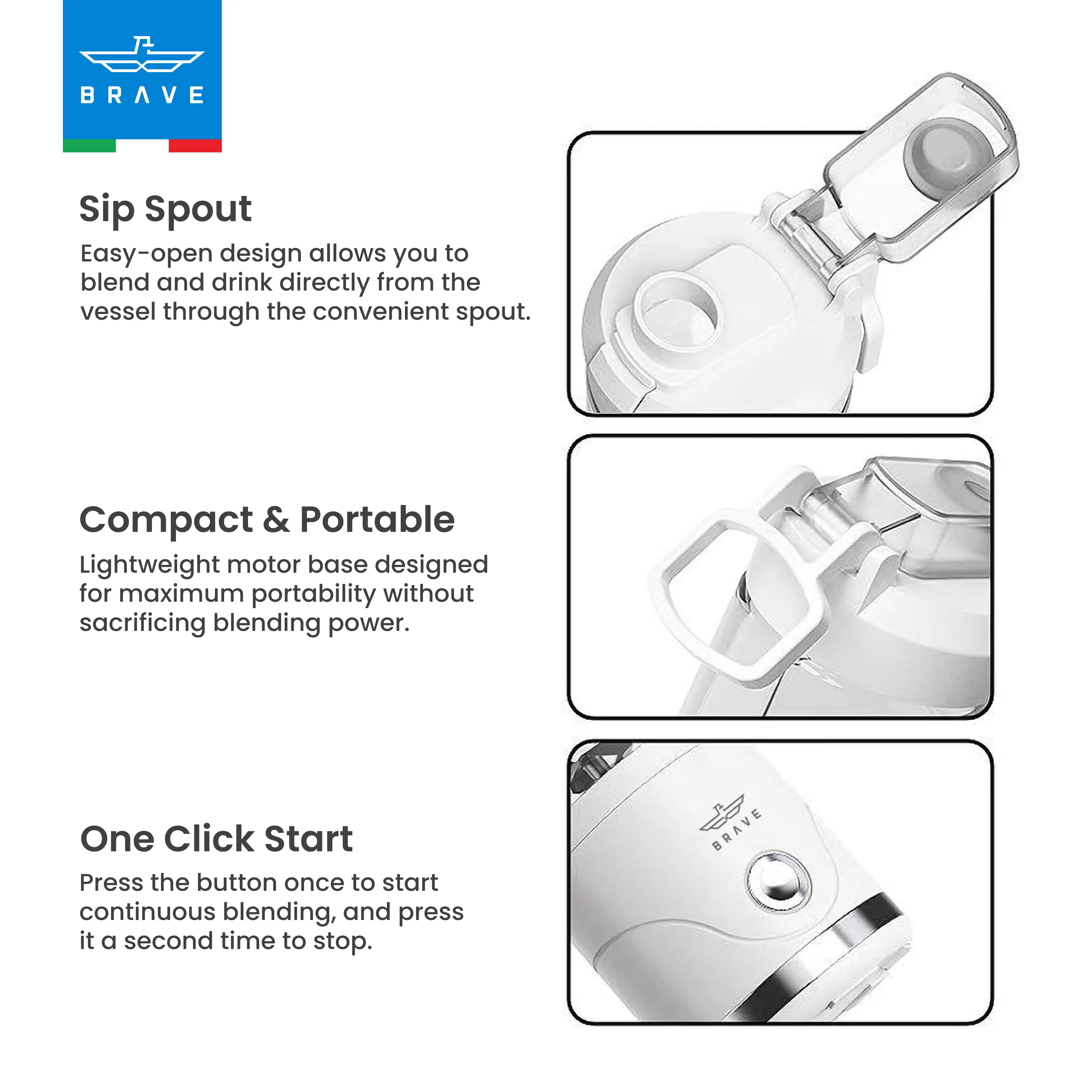 BRAVE

Sip Spout

Easy-open design allows you to blend and drink directly from the vessel through the convenient spout.

Compact & Portable

Lightweight motor base designed for maximum portability without sacrificing blending power.

One Click Start

Press the button once to start continuous blending, and press it a second time to stop.

BRAVE