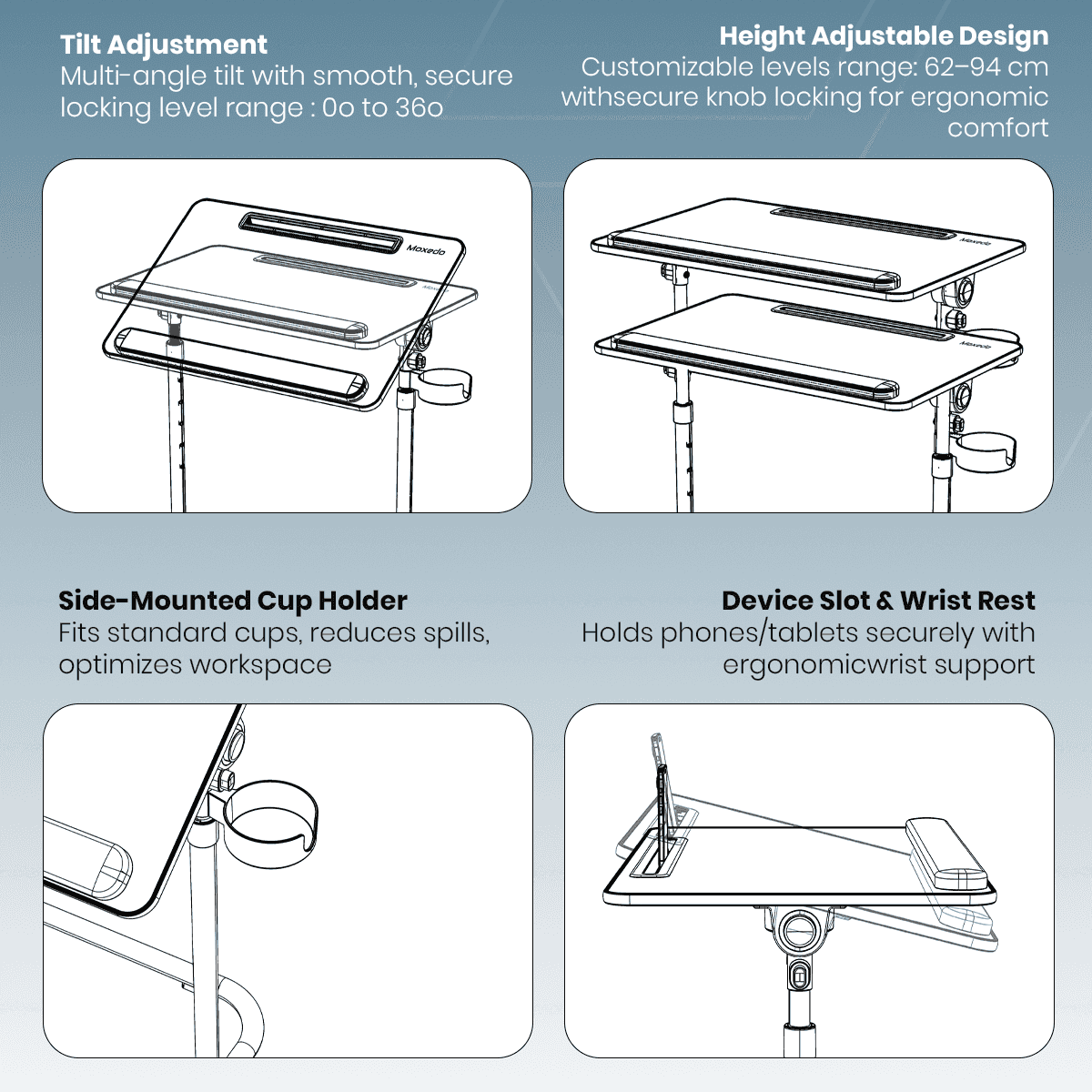 Tilt Adjustment
Multi-angle tilt with smooth, secure locking level range : 0o to 36o

Height Adjustable Design
Customizable levels range: 62–94 cm withsecure knob locking for ergonomic comfort

Moxedo

Moxedo

Moxedo

Side-Mounted Cup Holder
Fits standard cups, reduces spills, optimizes workspace

Device Slot & Wrist Rest
Holds phones/tablets securely with ergonomicwrist support